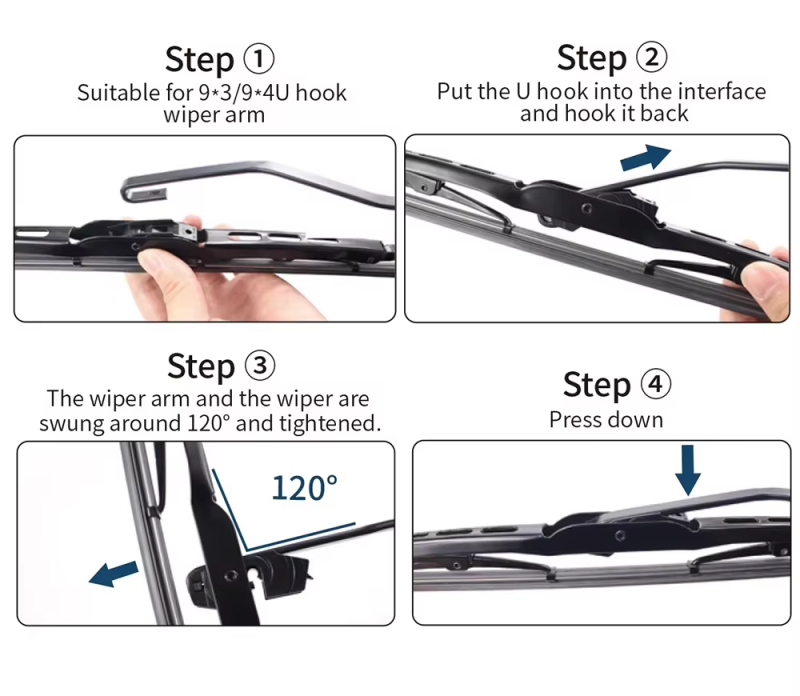 Step ①
Suitable for 9*3/9*4U hook wiper arm

Step ②
Put the U hook into the interface and hook it back

Step ③
The wiper arm and the wiper are swung around 120° and tightened.

120°

Step ④
Press down